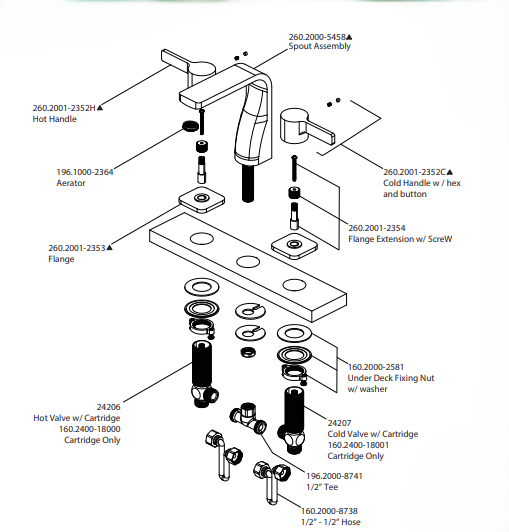 260.2000-5458▲
Spout Assembly

260.2001-2352H▲
Hot Handle

196.1000-2364
Aerator

260.2001-2352C▲
Cold Handle w / hex and button

260.2001-2354
Flange Extension w/ ScreW

260.2001-2353▲
Flange

160.2000-2581
Under Deck Fixing Nut w/ washer

24206
Hot Valve w/ Cartridge
160.2400-18000
Cartridge Only

24207
Cold Valve w/ Cartridge
160.2400-18001
Cartridge Only

196.2000-8741
1/2" Tee

160.2000-8738
1/2" - 1/2" Hose