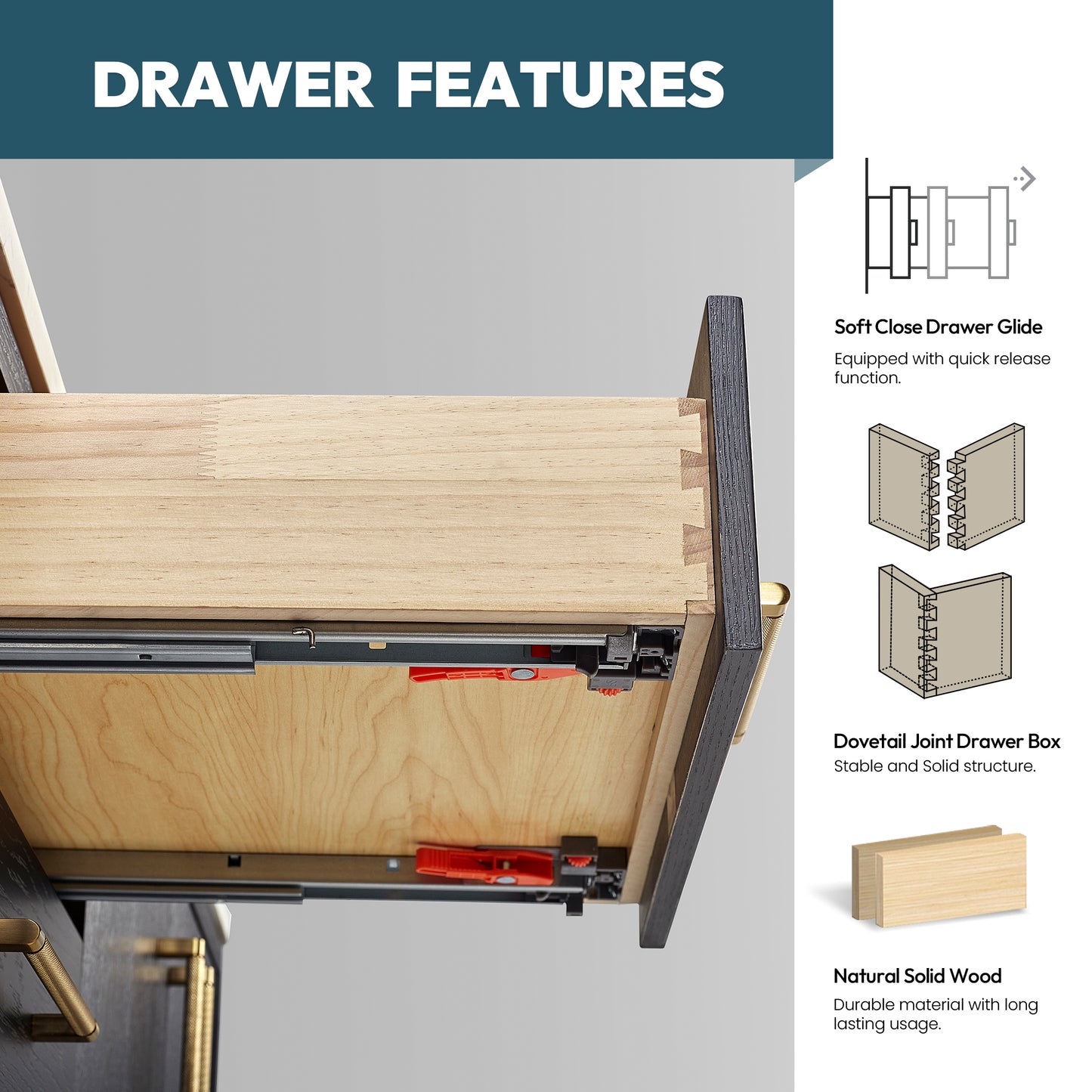 DRAWER FEATURES

Soft Close Drawer Glide
Equipped with quick release function.

Dovetail Joint Drawer Box
Stable and Solid structure.

Natural Solid Wood
Durable material with long lasting usage.