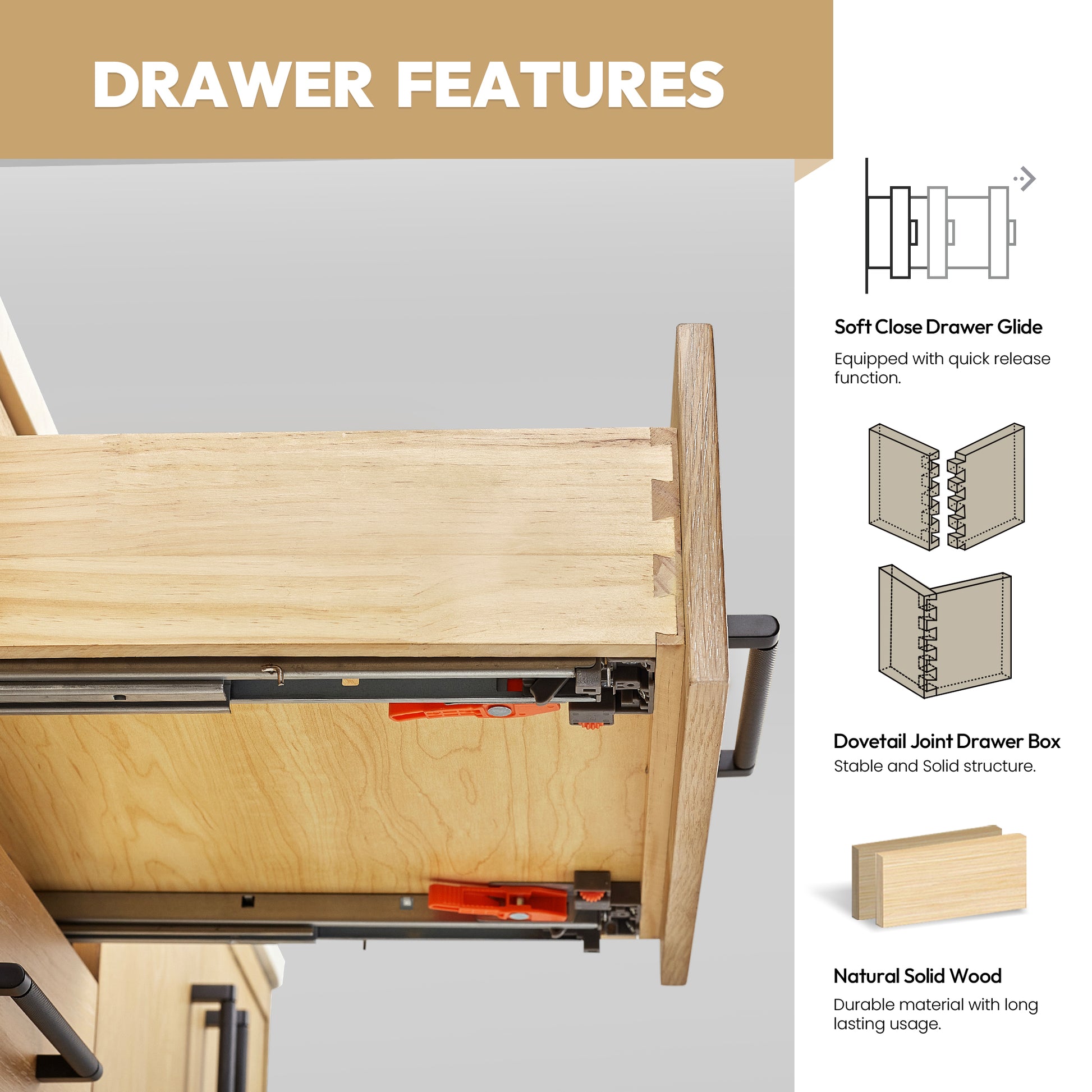 DRAWER FEATURES

Soft Close Drawer Glide

Equipped with quick release function.

Dovetail Joint Drawer Box

Stable and Solid structure.

Natural Solid Wood

Durable material with long lasting usage.