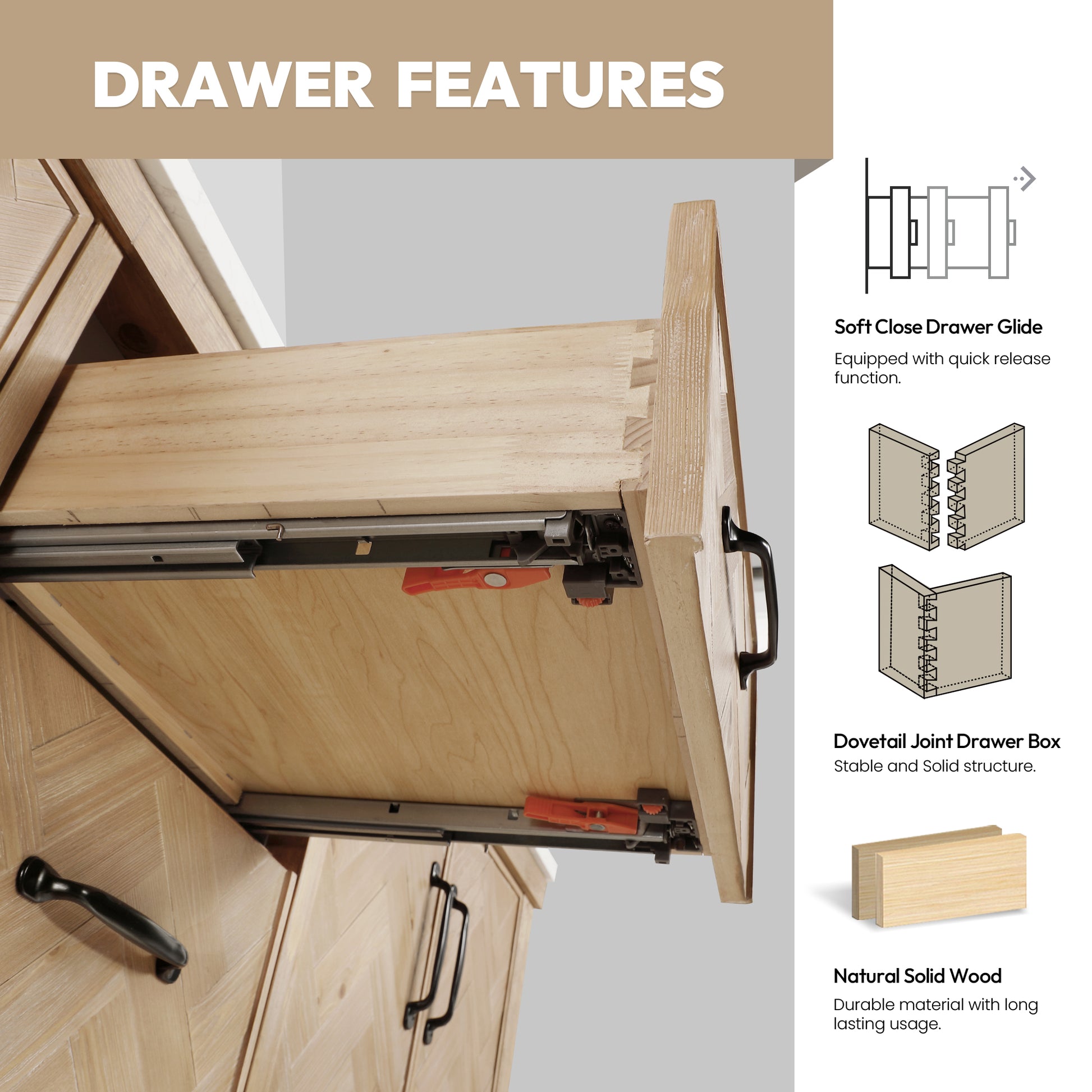 DRAWER FEATURES

Soft Close Drawer Glide

Equipped with quick release function.

Dovetail Joint Drawer Box

Stable and Solid structure.

Natural Solid Wood

Durable material with long lasting usage.