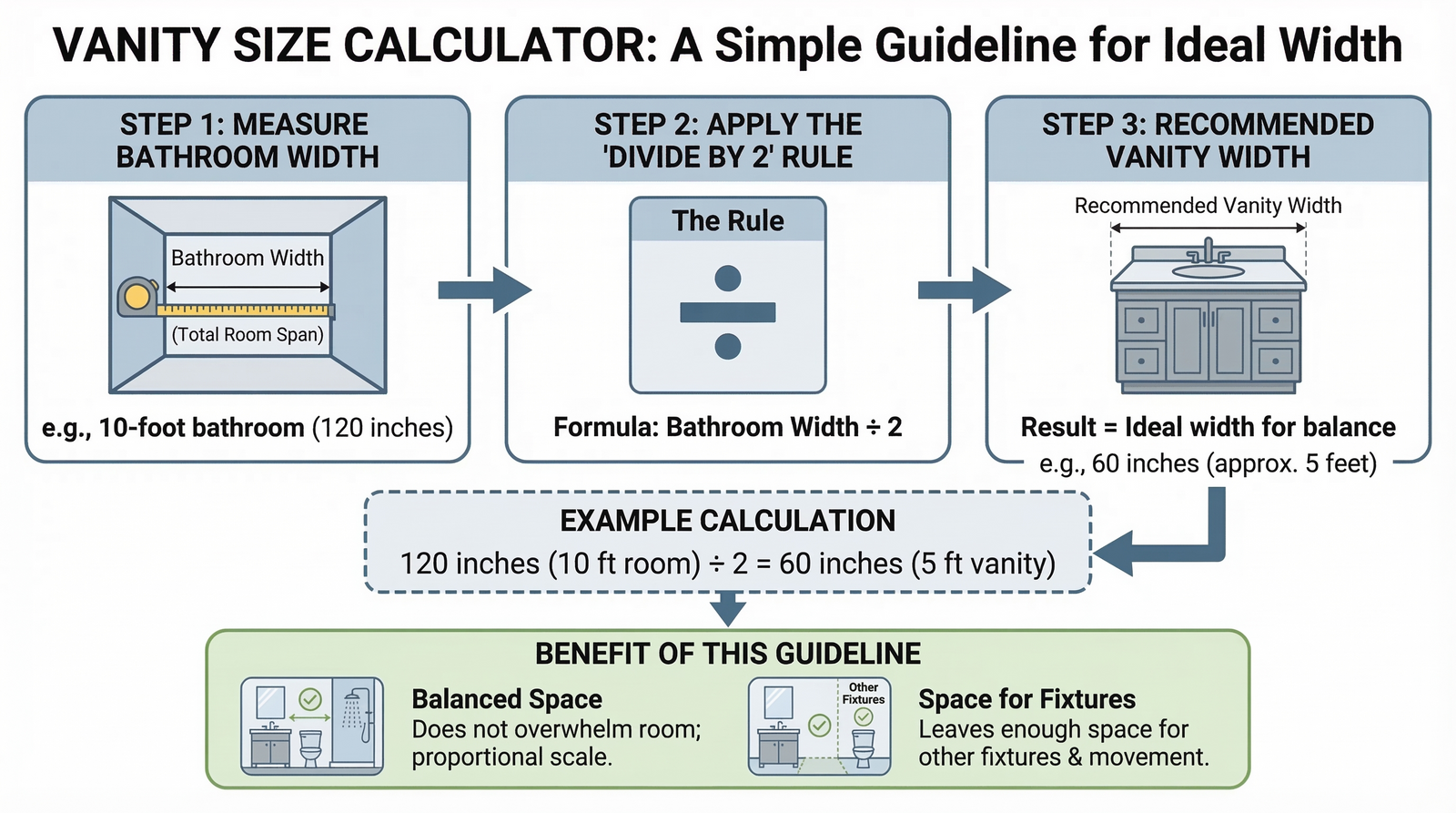 VANITY SIZE CALCULATOR: A Simple Guideline for Ideal Width

STEP 1: MEASURE BATHROOM WIDTH

Bathroom Width

(Total Room Span)

e.g., 10-foot bathroom (120 inches)

STEP 2: APPLY THE 'DIVIDE BY 2' RULE

The Rule

÷

Formula: Bathroom Width ÷ 2

STEP 3: RECOMMENDED VANITY WIDTH

Recommended Vanity Width

Result = Ideal width for balance

e.g., 60 inches (approx. 5 feet)

EXAMPLE CALCULATION

120 inches (10 ft room) ÷ 2 = 60 inches (5 ft vanity)

BENEFIT OF THIS GUIDELINE

Balanced Space
Does not overwhelm room; proportional scale.

Other Fixtures

Space for Fixtures
Leaves enough space for other fixtures & movement.