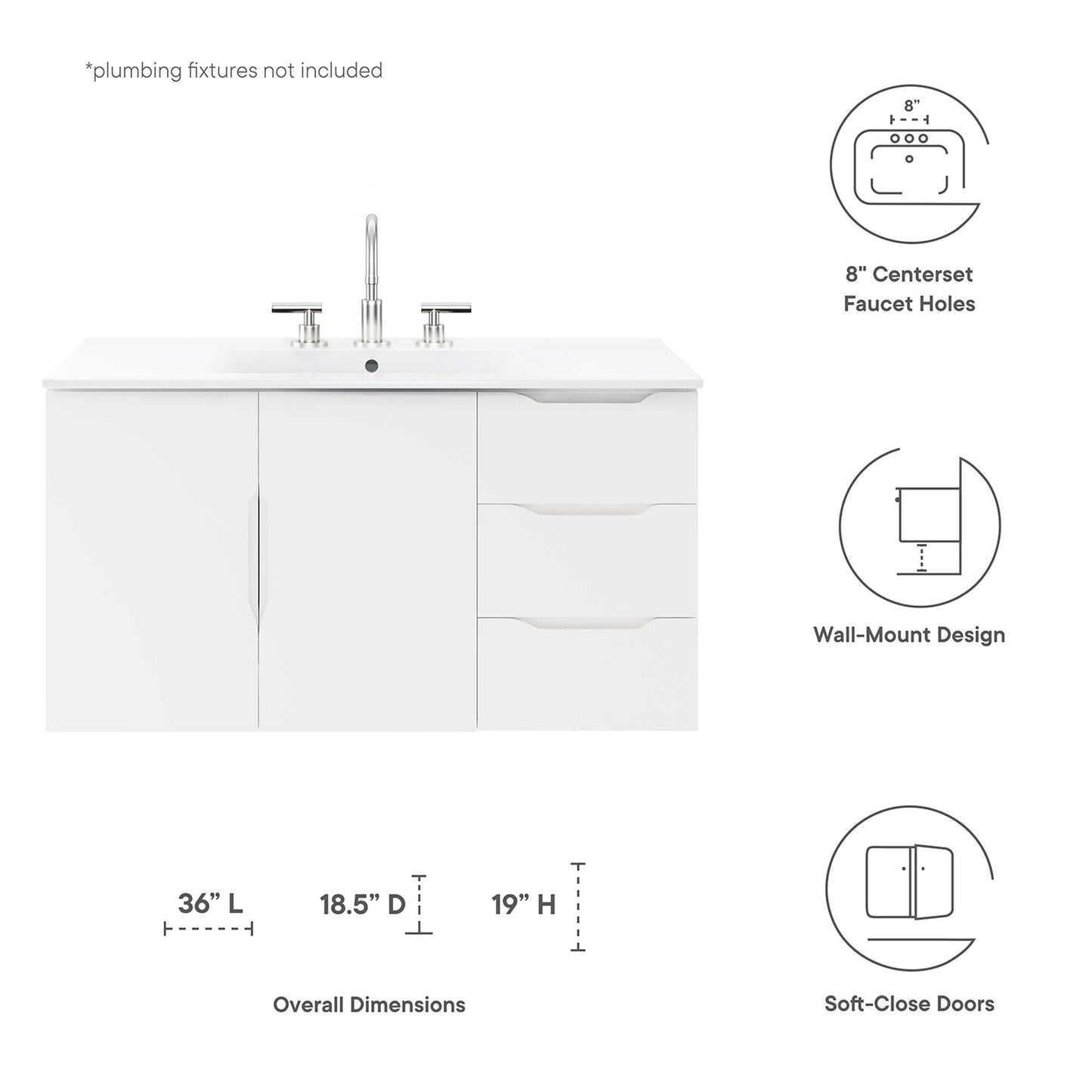 *plumbing fixtures not included

8”

8" Centerset Faucet Holes

Wall-Mount Design

36” L

18.5” D

19” H

Overall Dimensions

Soft-Close Doors