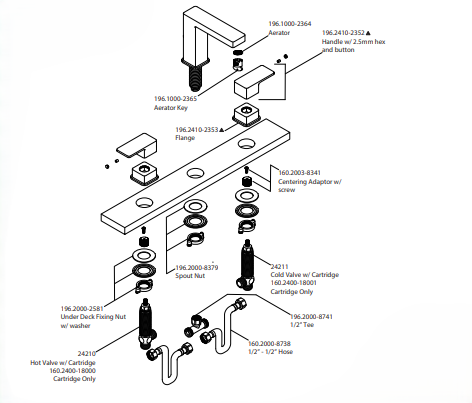 196.1000-2364
Aerator

196.2410-2352 ▲
Handle w/ 2.5mm hex and button

196.1000-2365
Aerator Key

196.2410-2353 ▲
Flange

160.2003-8341
Centering Adaptor w/ screw

196.2000-8379
Spout Nut

24211
Cold Valve w/ Cartridge
160.2400-18001
Cartridge Only

196.2000-2581
Under Deck Fixing Nut w/ washer

196.2000-8741
1/2" Tee

160.2000-8738
1/2" - 1/2" Hose

24210
Hot Valve w/ Cartridge
160.2400-18000
Cartridge Only