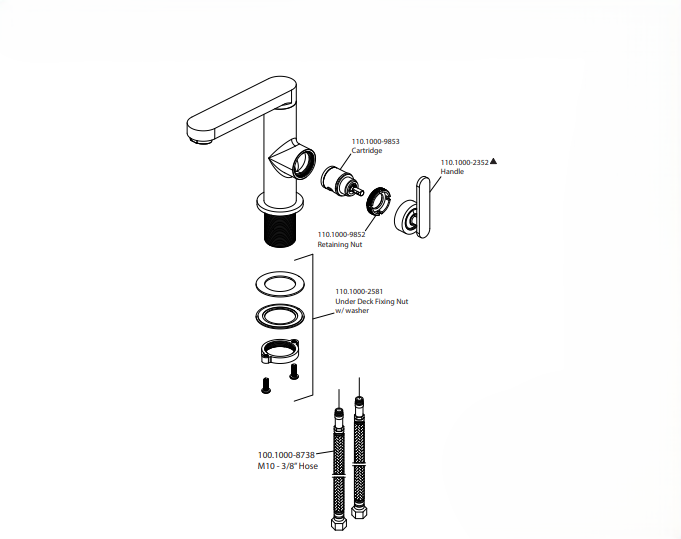 110.1000-9853
Cartridge

110.1000-2352 ▲
Handle

110.1000-9852
Retaining Nut

110.1000-2581
Under Deck Fixing Nut
w/ washer

100.1000-8738
M10 - 3/8" Hose